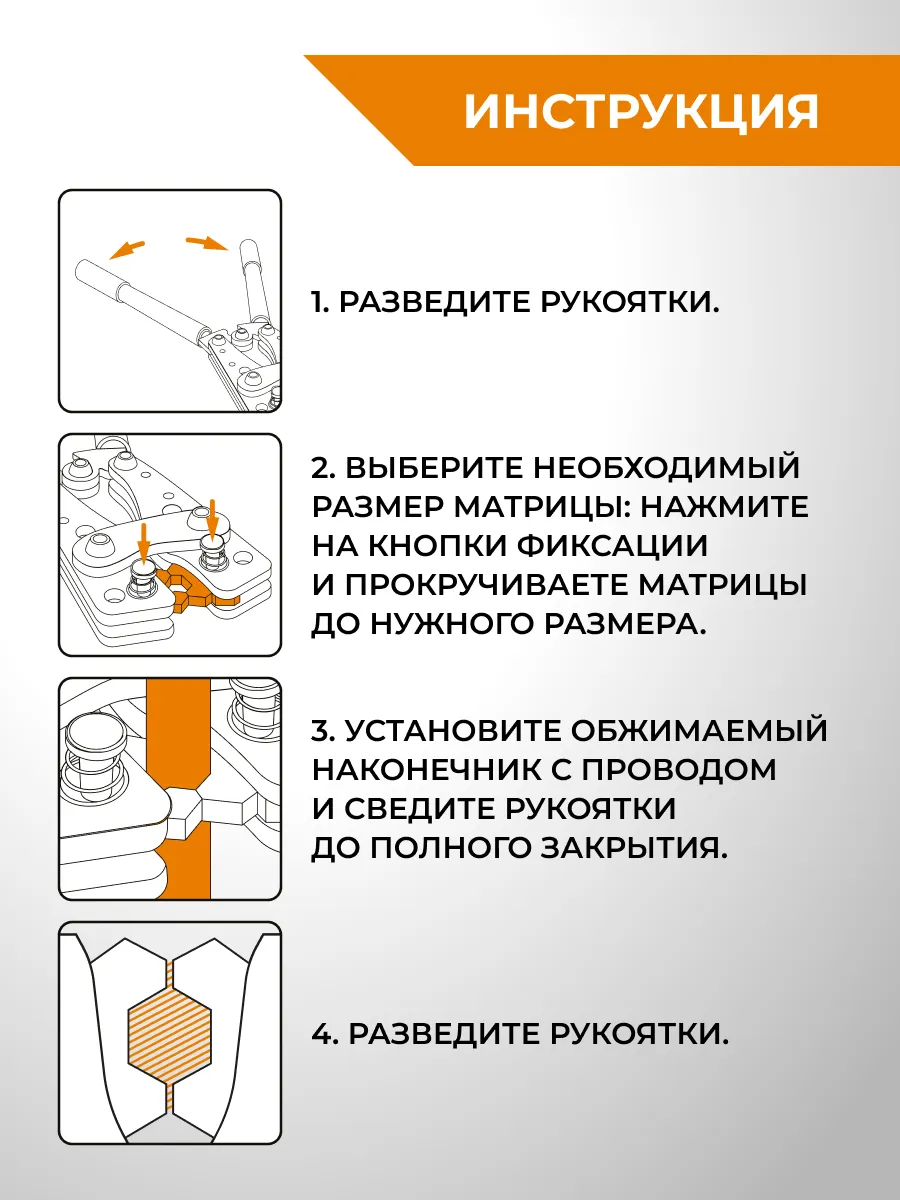 ИНСТРУКЦИЯ

1. РАЗВЕДИТЕ РУКОЯТКИ.

2. ВЫБЕРИТЕ НЕОБХОДИМЫЙ РАЗМЕР МАТРИЦЫ: НАЖМИТЕ НА КНОПКИ ФИКСАЦИИ И ПРОКРУЧИВАЕТЕ МАТРИЦЫ ДО НУЖНОГО РАЗМЕРА.

3. УСТАНОВИТЕ ОБЖИМАЕМЫЙ НАКОНЕЧНИК С ПРОВОДОМ И СВЕДИТЕ РУКОЯТКИ ДО ПОЛНОГО ЗАКРЫТИЯ.

4. РАЗВЕДИТЕ РУКОЯТКИ.